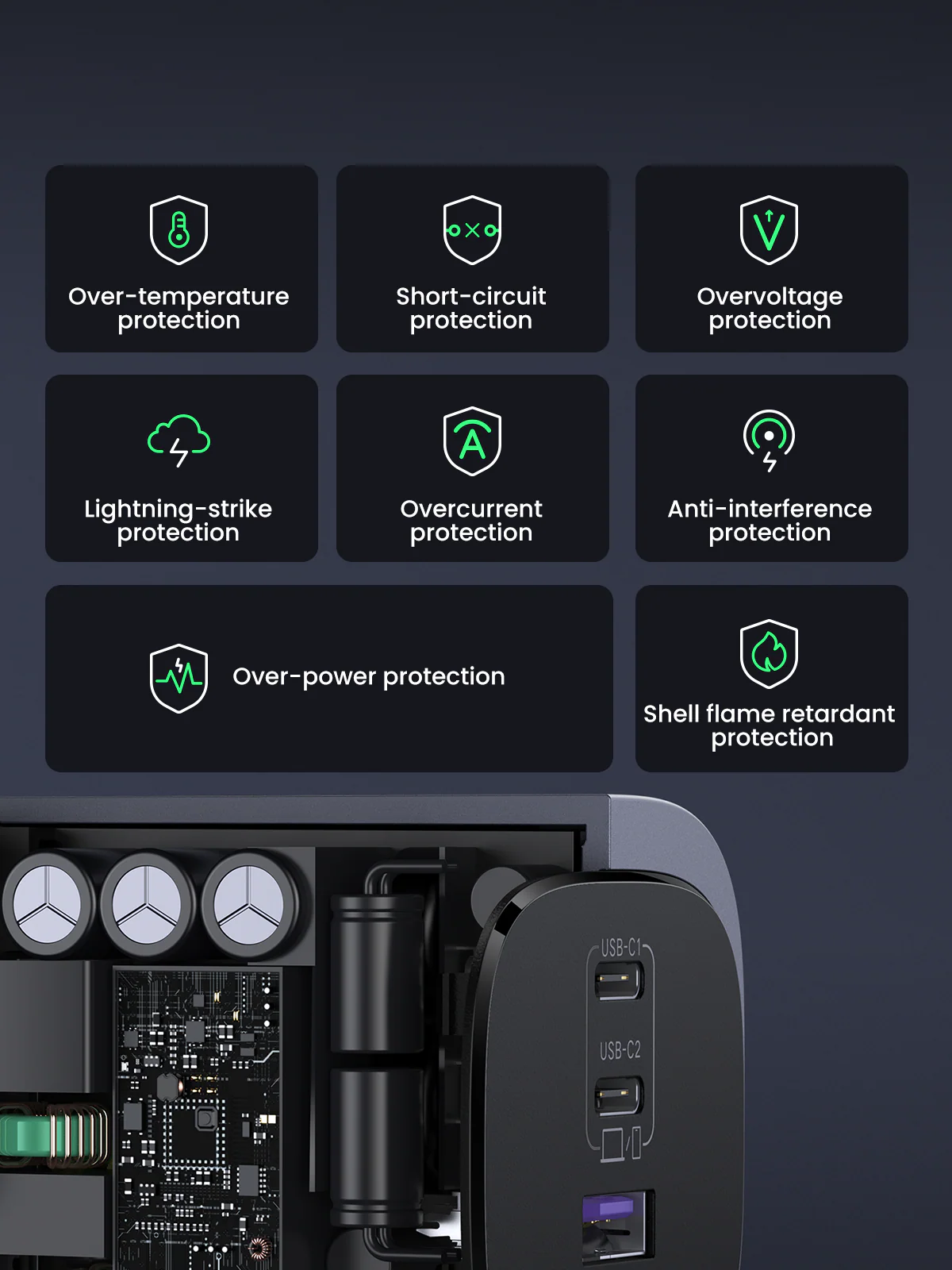 Over-temperature protection

Short-circuit protection

Overvoltage protection

Lightning-strike protection

Overcurrent protection

Anti-interference protection

Over-power protection

Shell flame retardant protection

USB-C1

USB-C2