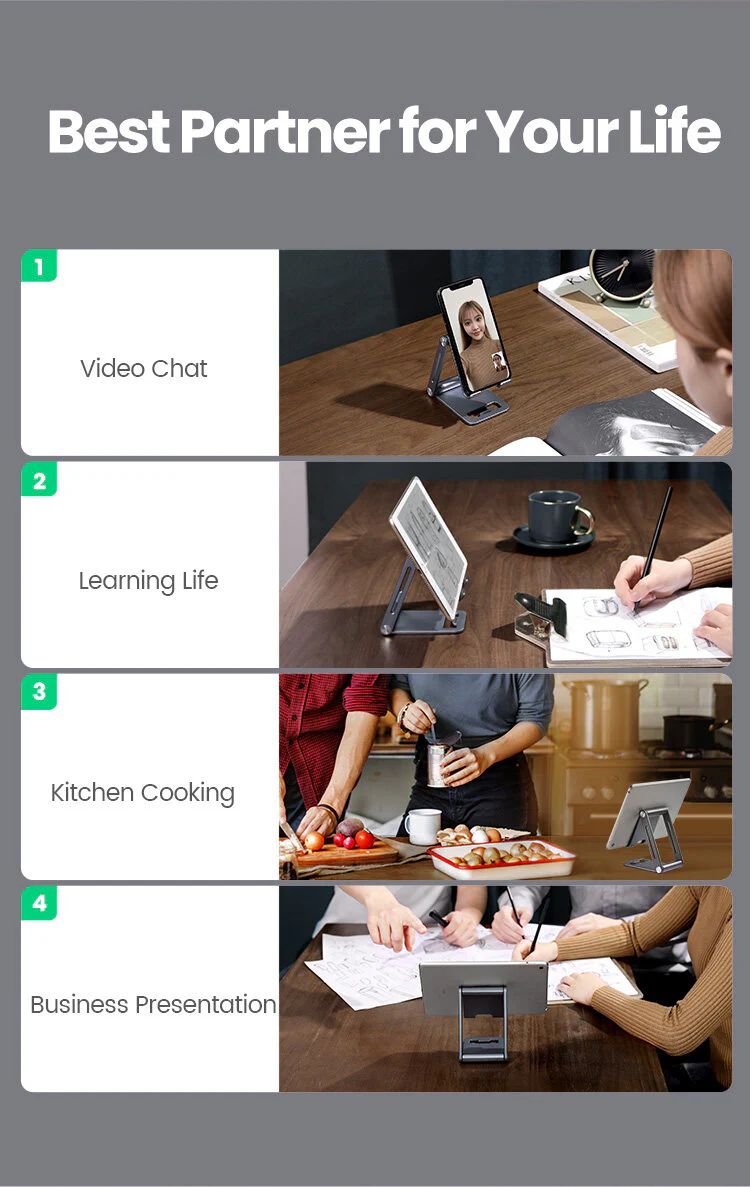 Best Partner for Your Life

1

Video Chat

2

Learning Life

3

Kitchen Cooking

4

Business Presentation