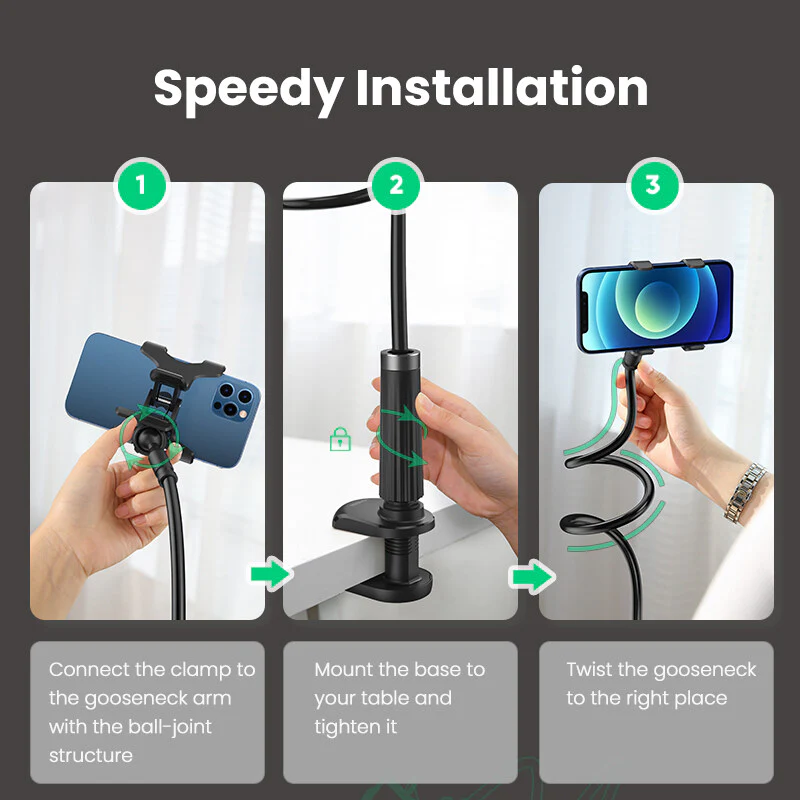 Speedy Installation

1

2

3

Connect the clamp to the gooseneck arm with the ball-joint structure

Mount the base to your table and tighten it

Twist the gooseneck to the right place